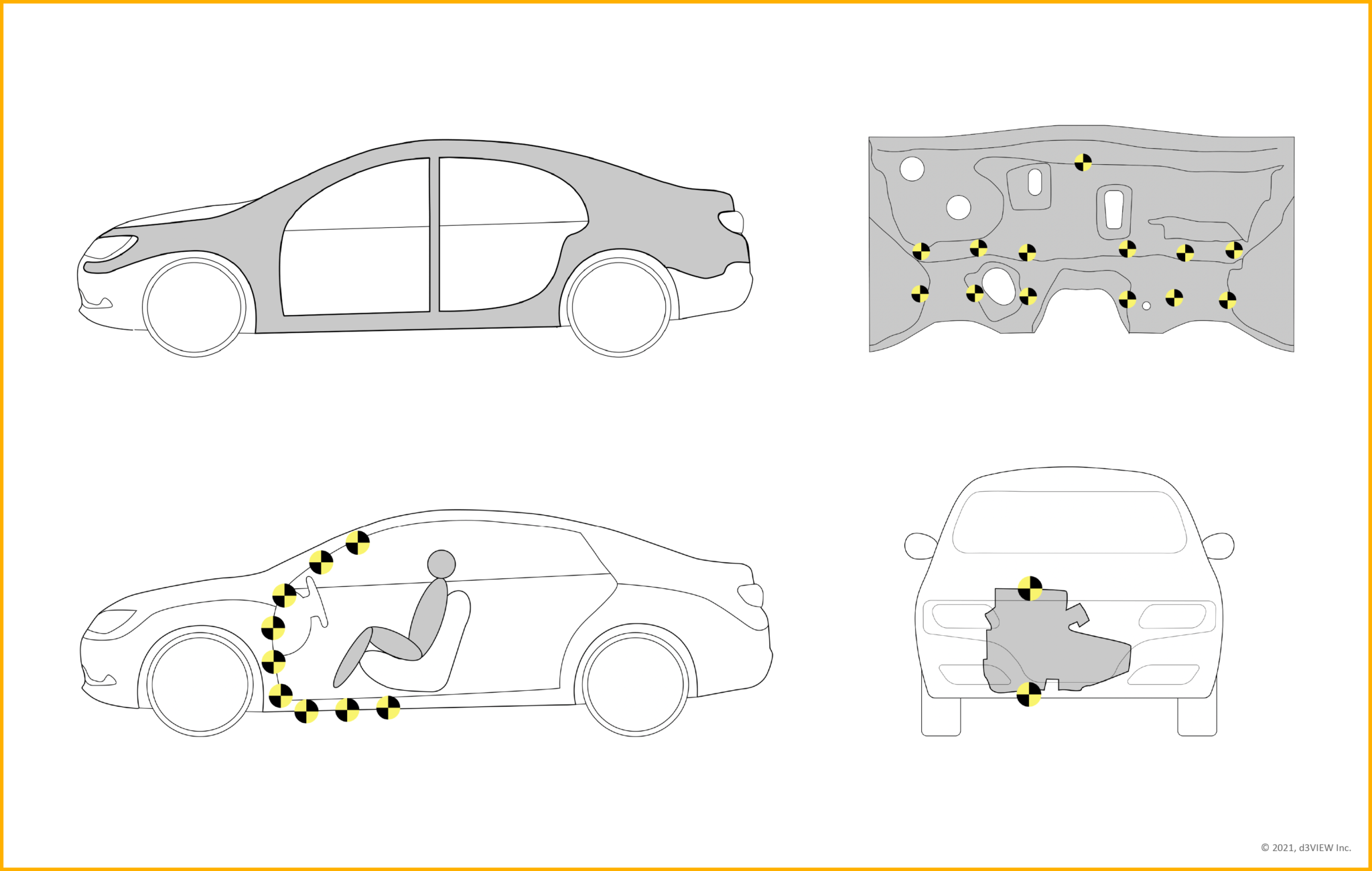 © 2021, d3VIEW Inc.