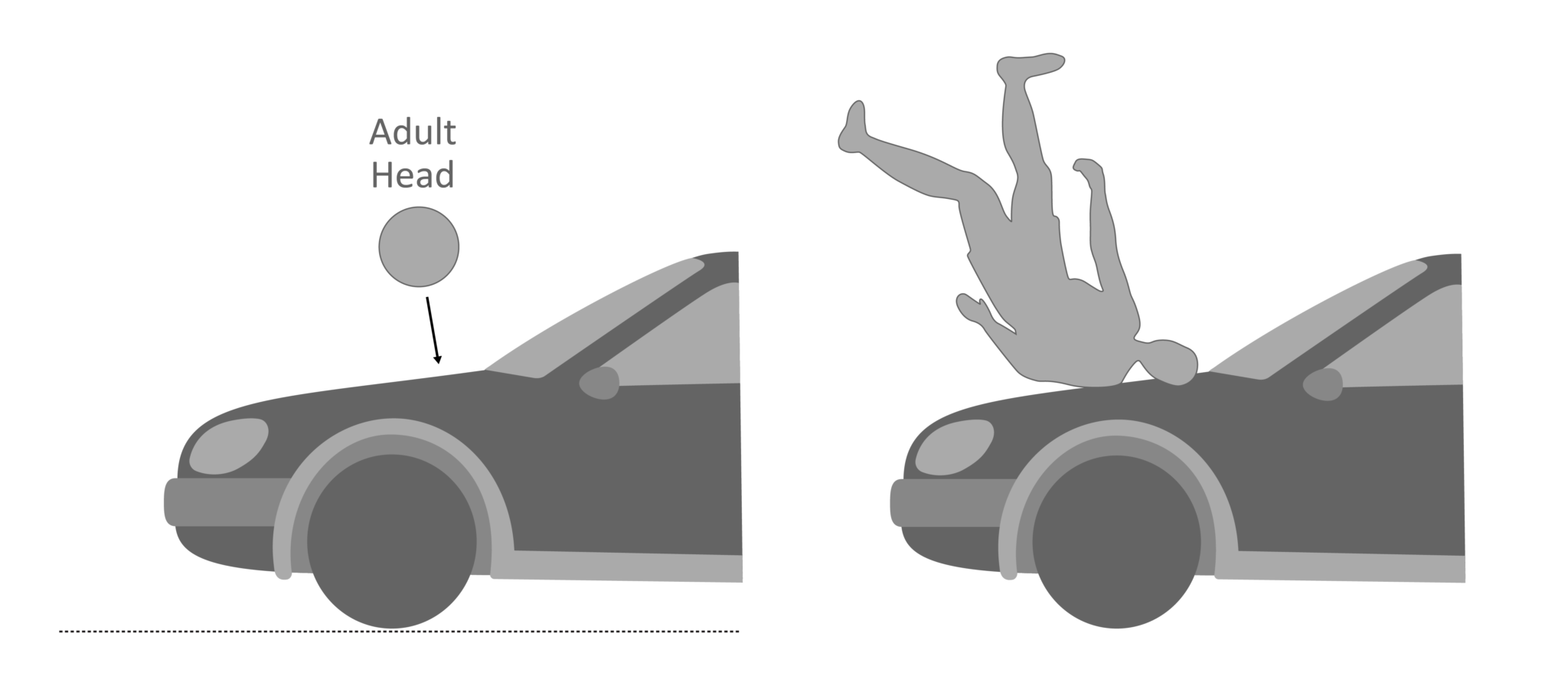 Adult Head